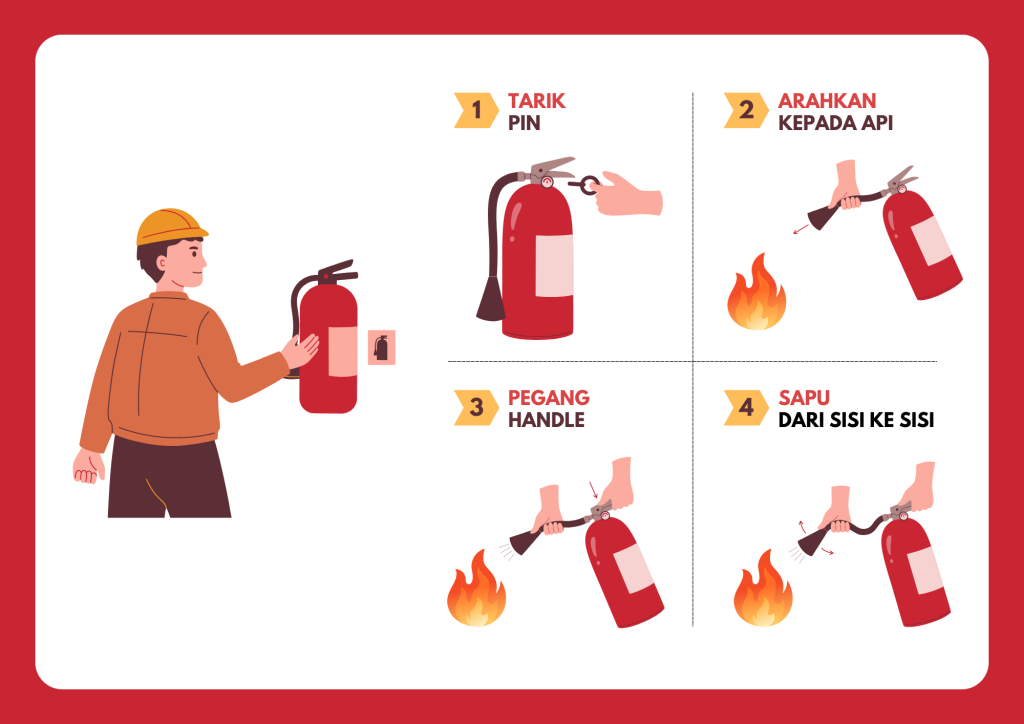 1 TARIK PIN

2 ARAHKAN KEPADA API

3 PEGANG HANDLE

4 SAPU DARI SISI KE SISI